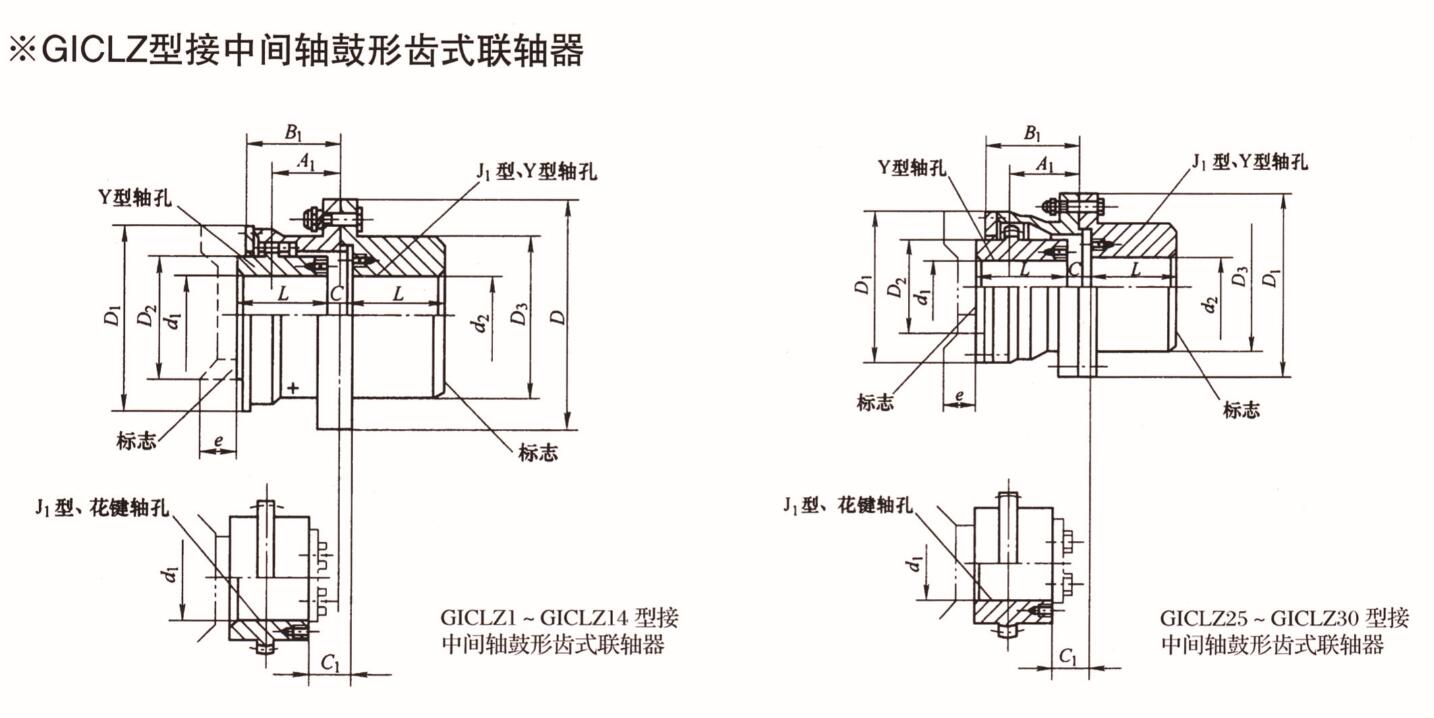 ※GICLZ型接中间轴鼓形齿式联轴器

$B_1$
$A_1$
$J_1$ 型、Y型轴孔
Y型轴孔
$D_1$ $D_2$ $d_1$ $L$ $C$ $L$ $d_2$ $D_3$ $D$
标志
$e$
标志
$J_1$ 型、花键轴孔
$d_1$
$C_1$
GICLZ1 ~ GICLZ14 型接中间轴鼓形齿式联轴器

$B_1$
$A_1$
Y型轴孔
$J_1$ 型、Y型轴孔
$D_1$ $D_2$ $d_1$ $L$ $C$ $L$ $d_2$ $D_3$ $D_1$
标志
$e$
标志
$J_1$ 型、花键轴孔
$d_1$
$C_1$
GICLZ25 ~ GICLZ30 型接中间轴鼓形齿式联轴器